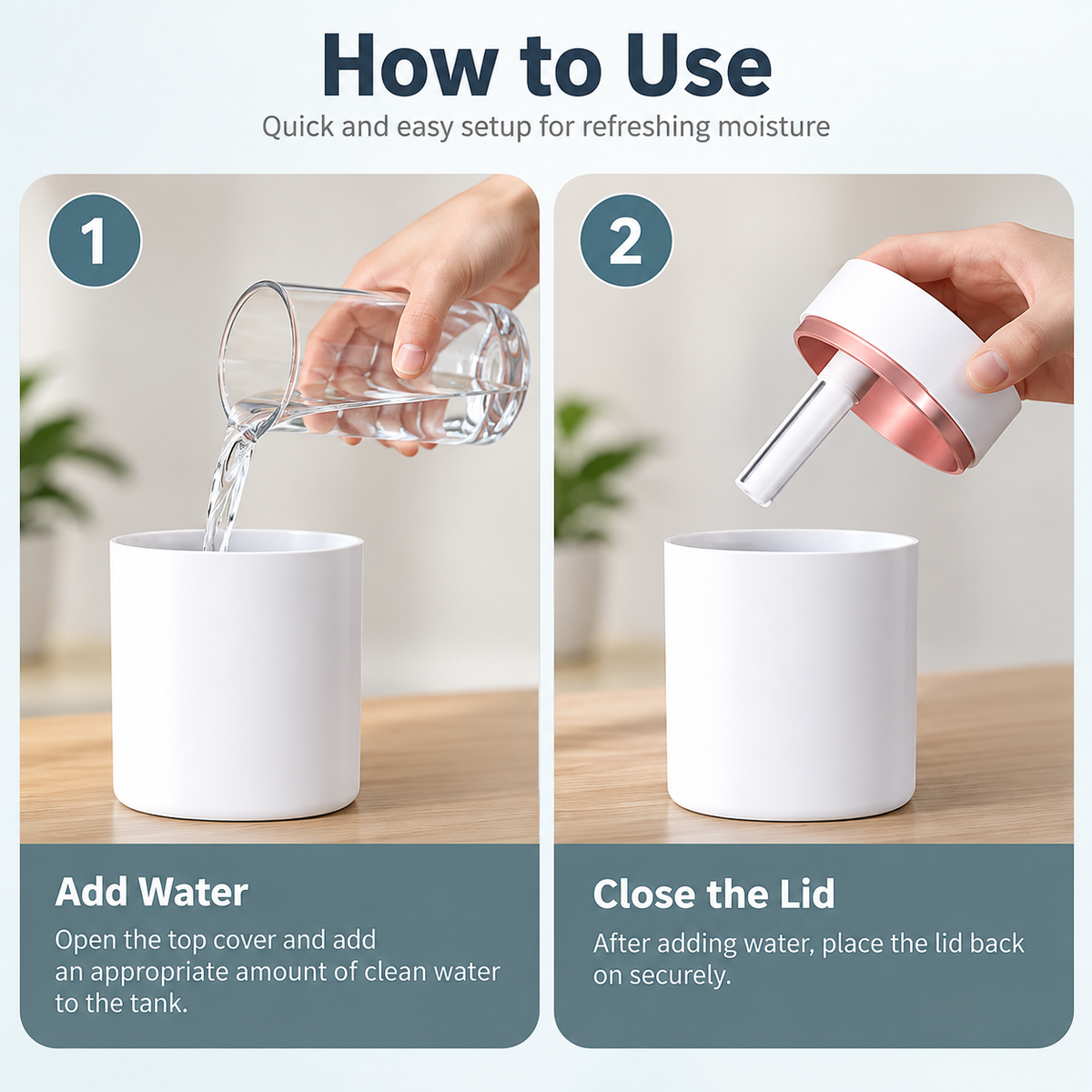 How to Use

Quick and easy setup for refreshing moisture

1

Add Water

Open the top cover and add an appropriate amount of clean water to the tank.

2

Close the Lid

After adding water, place the lid back on securely.