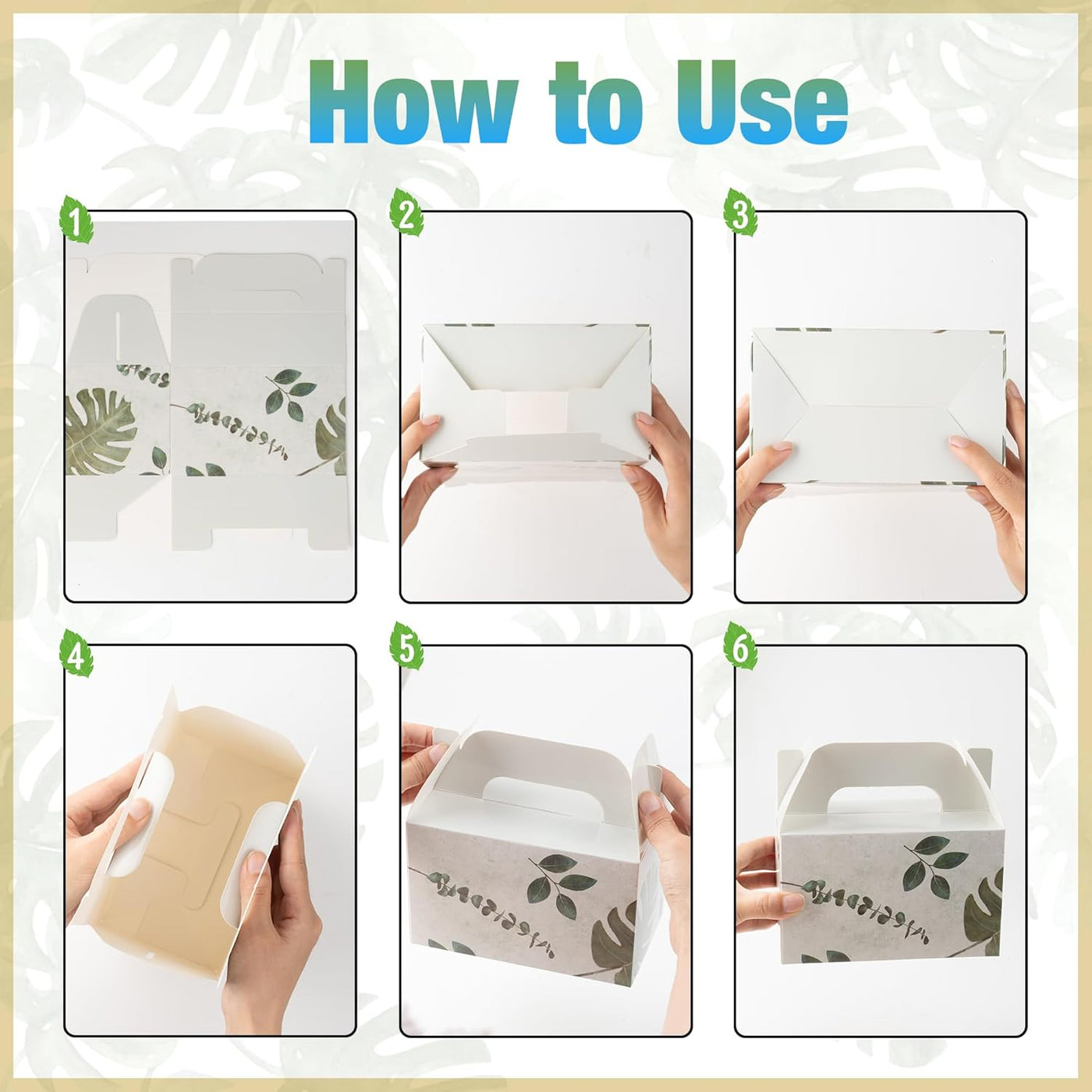 How to Use

1

2

3

4

5

6