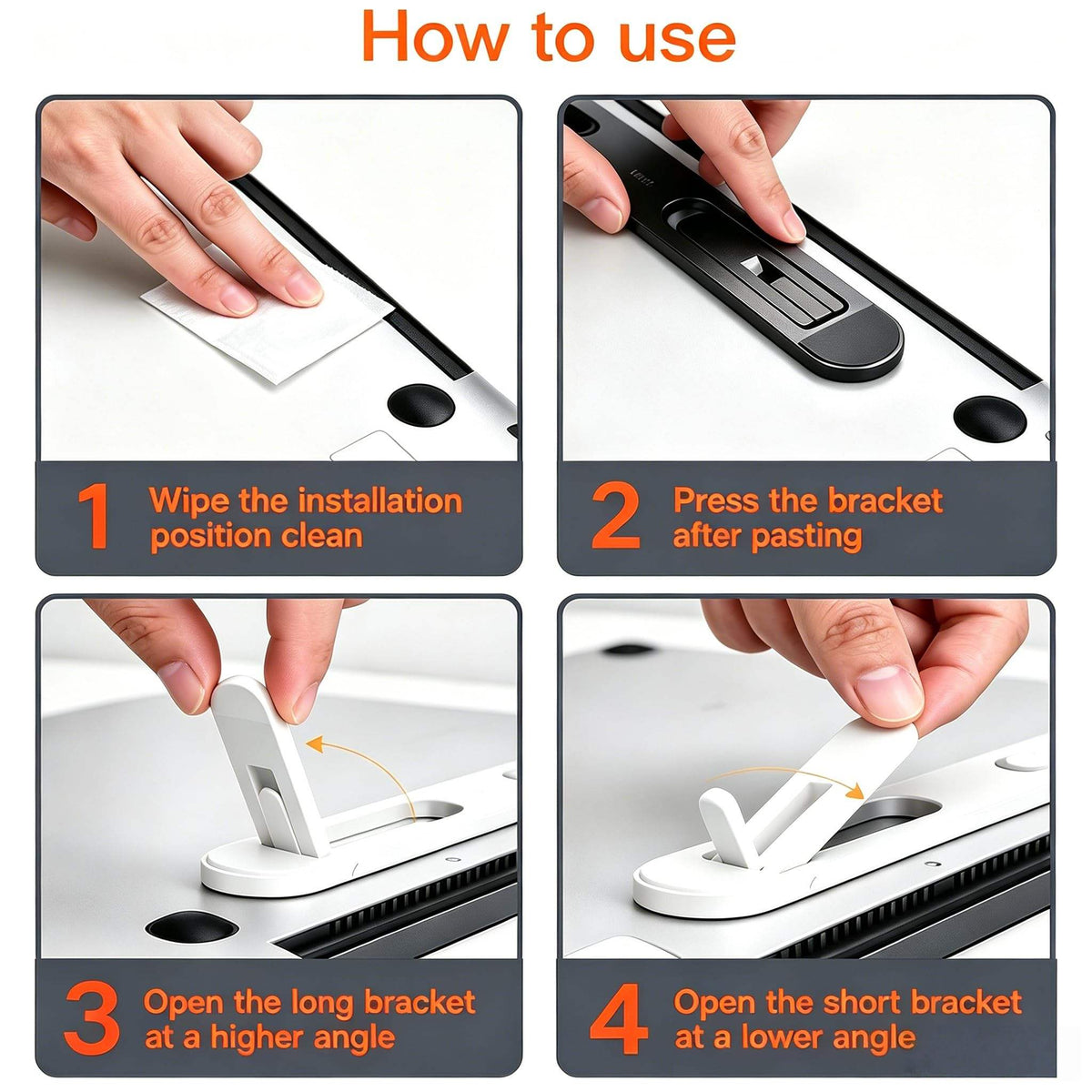 How to use

1 Wipe the installation position clean

2 Press the bracket after pasting

3 Open the long bracket at a higher angle

4 Open the short bracket at a lower angle