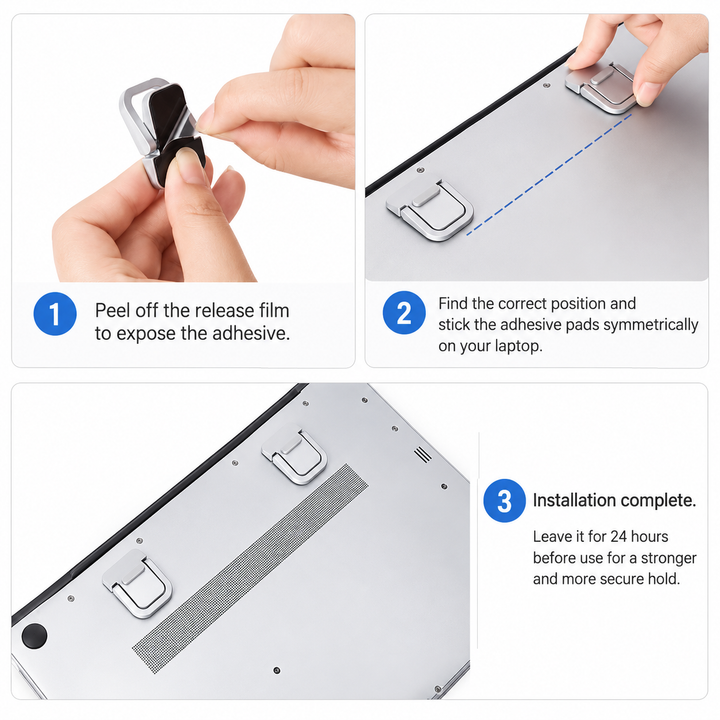 1

Peel off the release film to expose the adhesive.

2

Find the correct position and stick the adhesive pads symmetrically on your laptop.

3

Installation complete.

Leave it for 24 hours before use for a stronger and more secure hold.